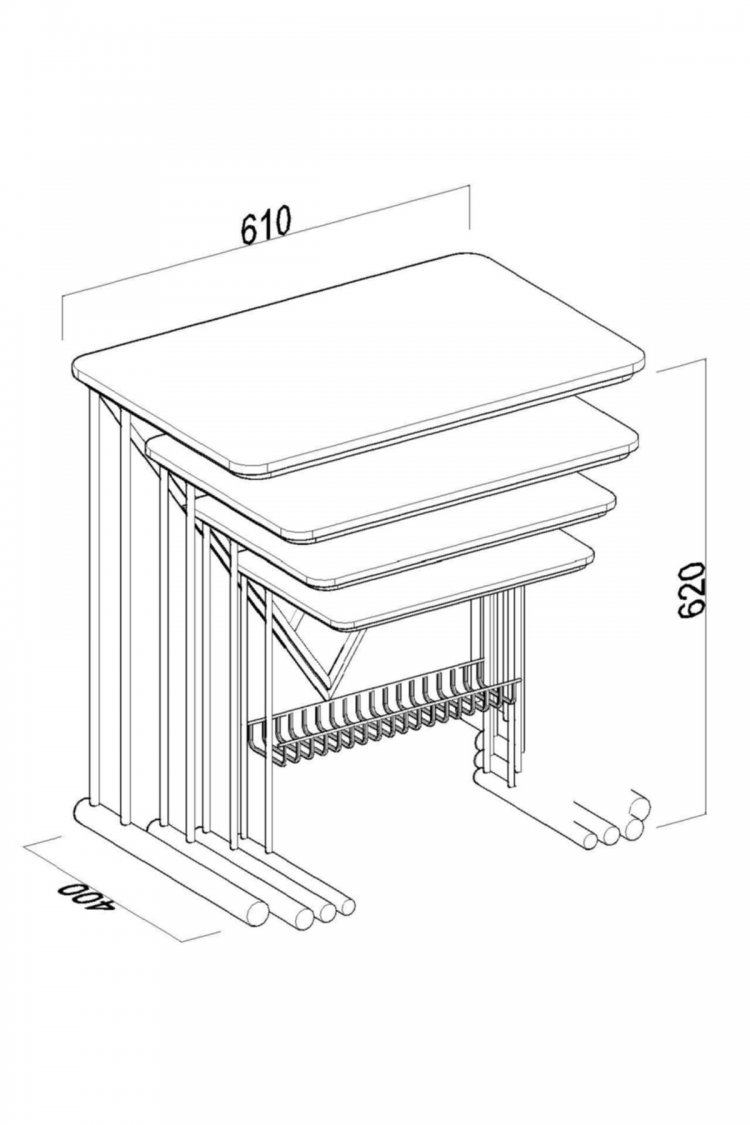 610

620

400